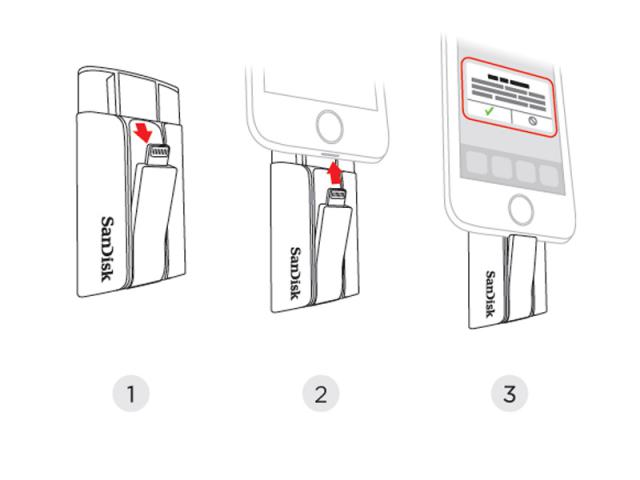 SanDisk

SanDisk

SanDisk

1

2

3