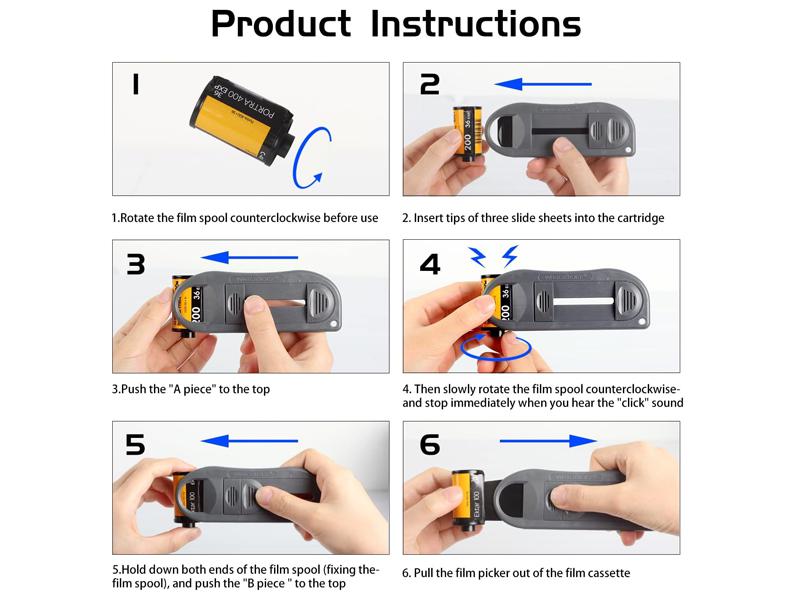 Product Instructions

1

PORTRA 400 EXP 36

1.Rotate the film spool counterclockwise before use

2

200 36

2. Insert tips of three slide sheets into the cartridge

3

200 36

3.Push the "A piece" to the top

4

200 36

4. Then slowly rotate the film spool counterclockwise-and stop immediately when you hear the "click" sound

5

5.Hold down both ends of the film spool (fixing the-film spool), and push the "B piece " to the top

6

Ektar 100

6. Pull the film picker out of the film cassette