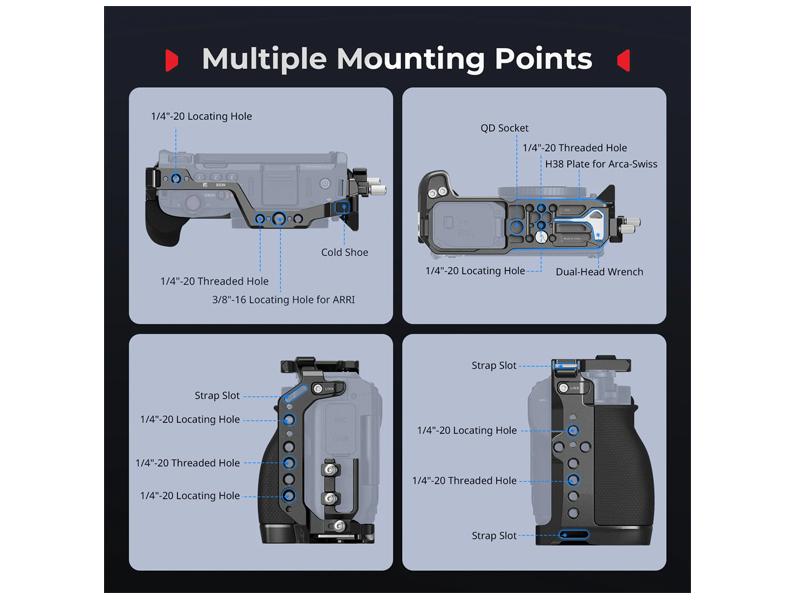 Multiple Mounting Points

1/4"-20 Locating Hole

Cold Shoe

1/4"-20 Threaded Hole

3/8"-16 Locating Hole for ARRI

QD Socket

1/4"-20 Threaded Hole

H38 Plate for Arca-Swiss

1/4"-20 Locating Hole

Dual-Head Wrench

Strap Slot

1/4"-20 Locating Hole

1/4"-20 Threaded Hole

1/4"-20 Locating Hole

Strap Slot

1/4"-20 Locating Hole

1/4"-20 Threaded Hole

Strap Slot